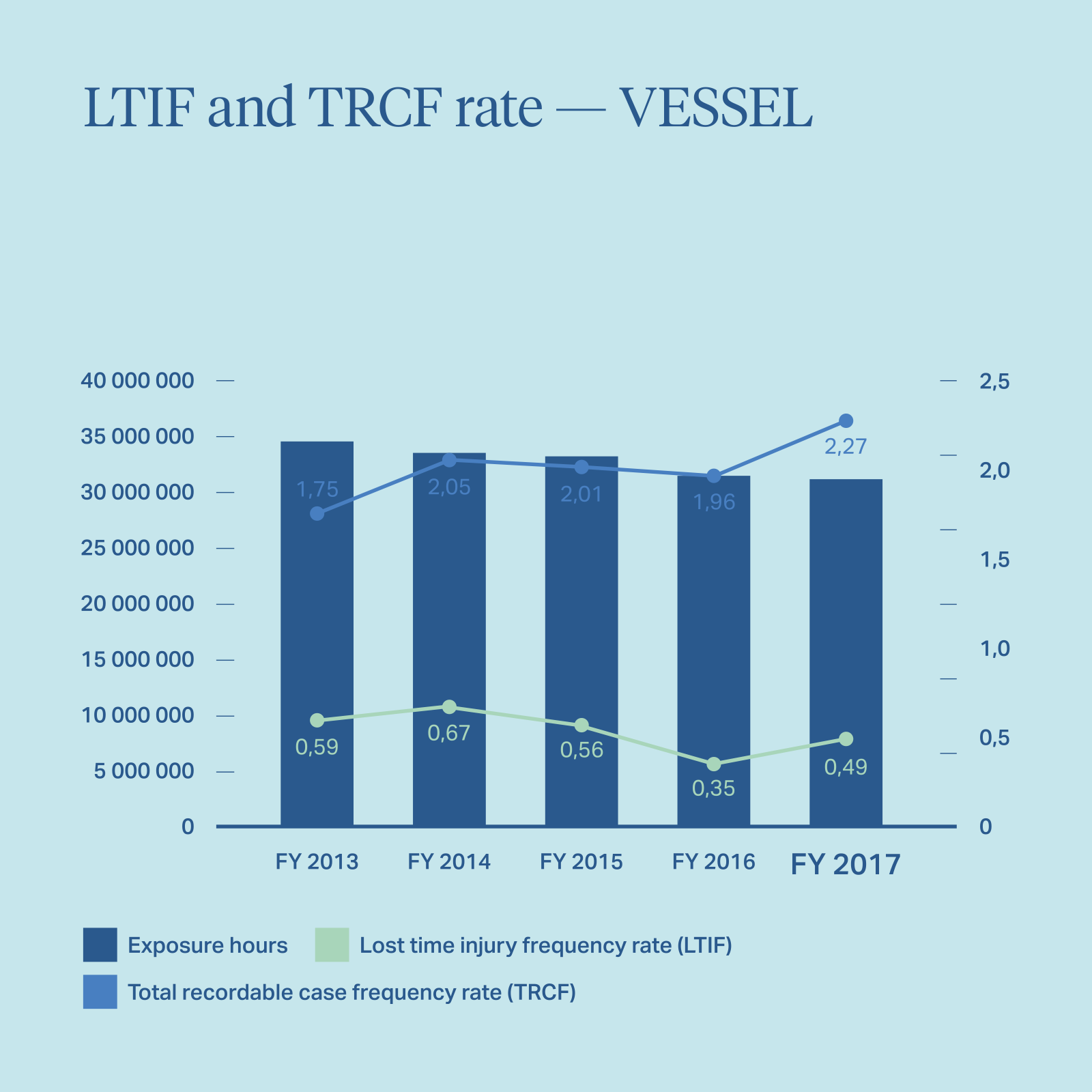 LTIF and TRCF rate — VESSEL

40 000 000
35 000 000
30 000 000
25 000 000
20 000 000
15 000 000
10 000 000
5 000 000
0

2,5
2,0
1,5
1,0
0,5
0

1,75
2,05
2,01
1,96
2,27

0,59
0,67
0,56
0,35
0,49

FY 2013
FY 2014
FY 2015
FY 2016
FY 2017

Exposure hours
Lost time injury frequency rate (LTIF)
Total recordable case frequency rate (TRCF)