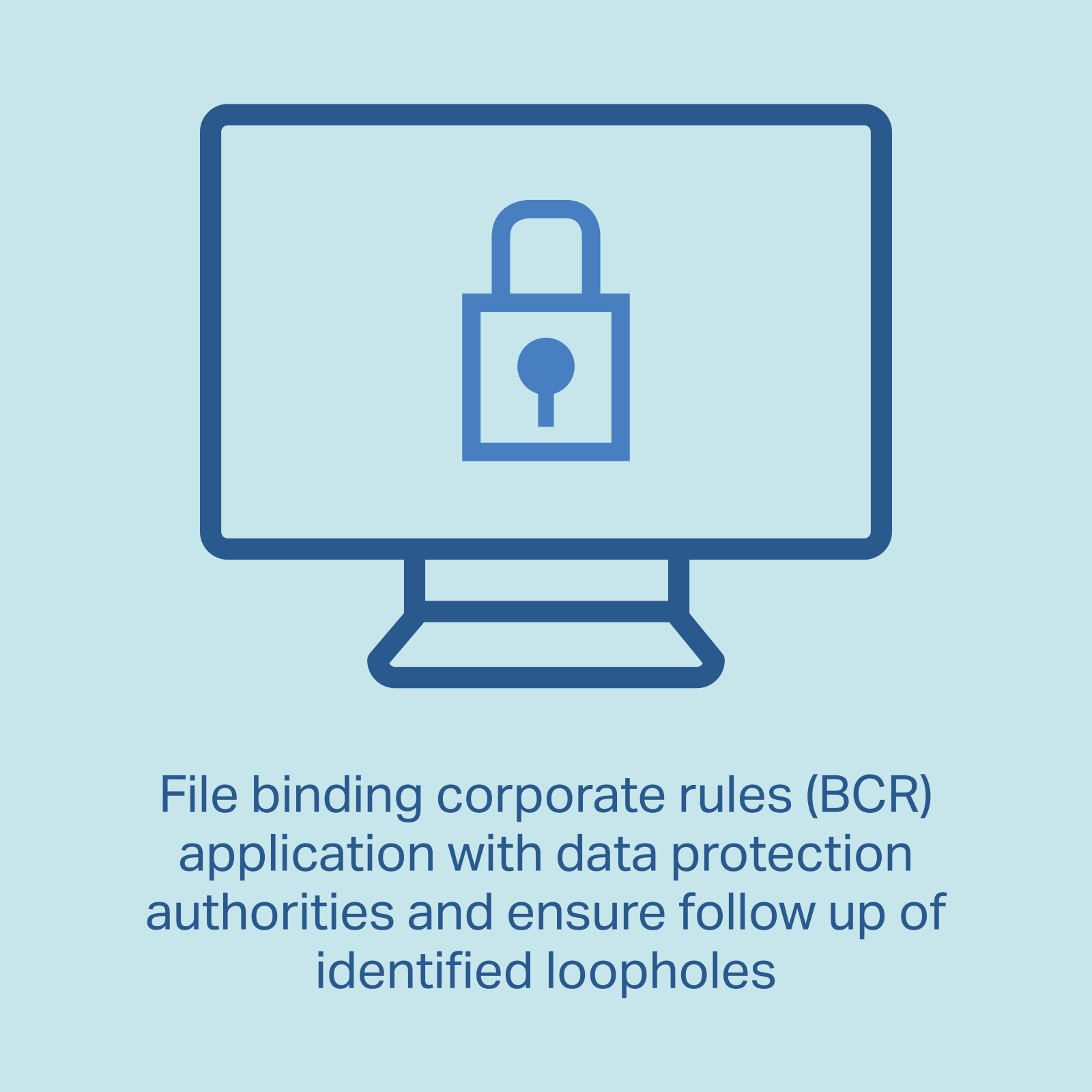 File binding corporate rules (BCR) application with data protection authorities and ensure follow up of identified loopholes